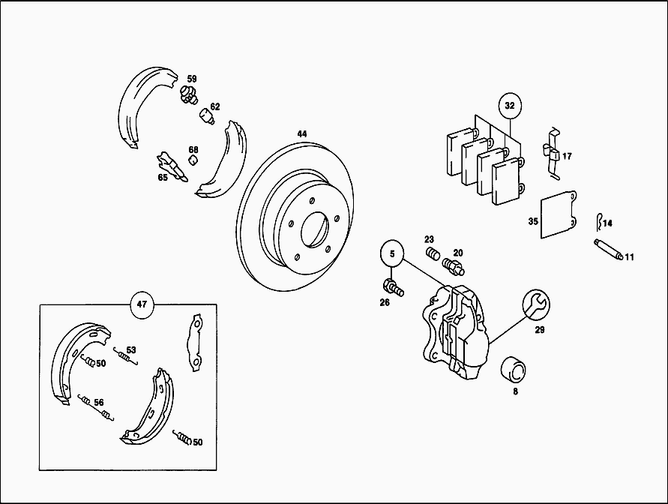 59
62
68
65
44
32
17
35
14
11
23
20
5
26
29
8
47
53
50
56
50