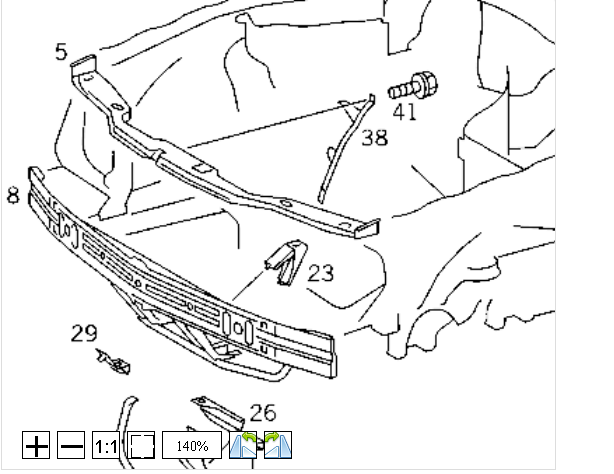 5
41
38
8
23
29
26
1:1
140%